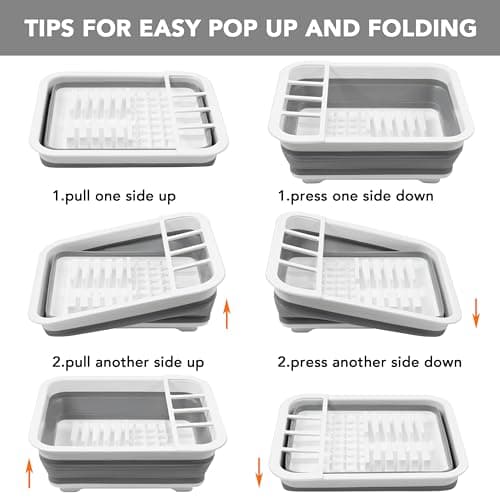 TIPS FOR EASY POP UP AND FOLDING

1.pull one side up

2.pull another side up

1.press one side down

2.press another side down