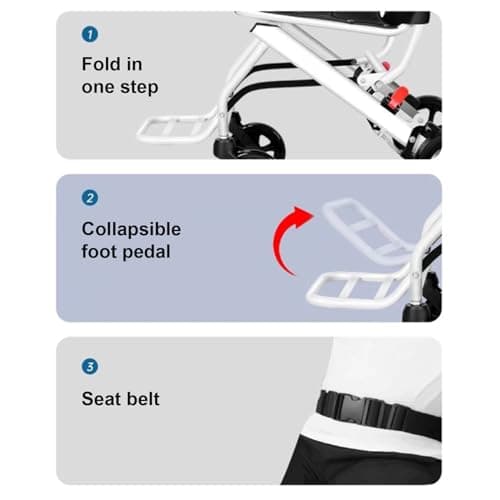 1

Fold in one step

2

Collapsible foot pedal

3

Seat belt