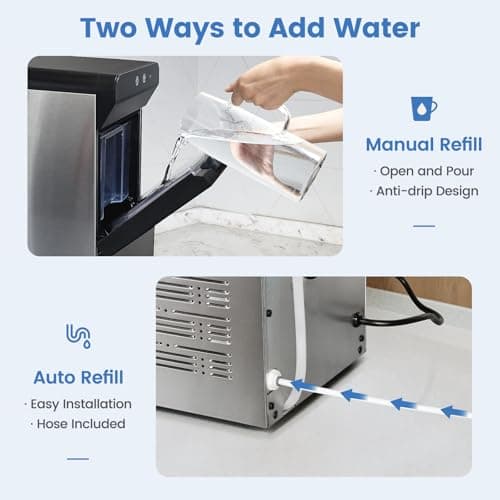 Two Ways to Add Water

Manual Refill
· Open and Pour
· Anti-drip Design

Auto Refill
· Easy Installation
· Hose Included