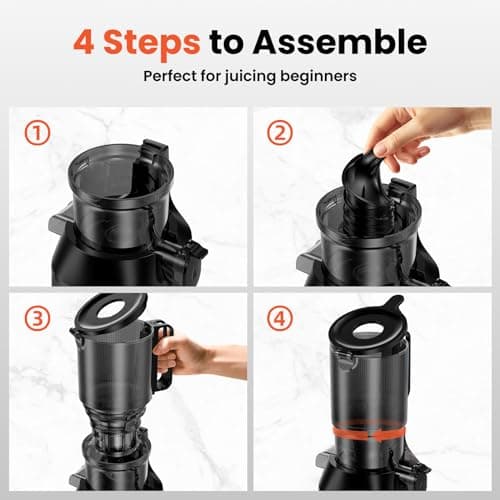 4 Steps to Assemble

Perfect for juicing beginners

①

②

③

④