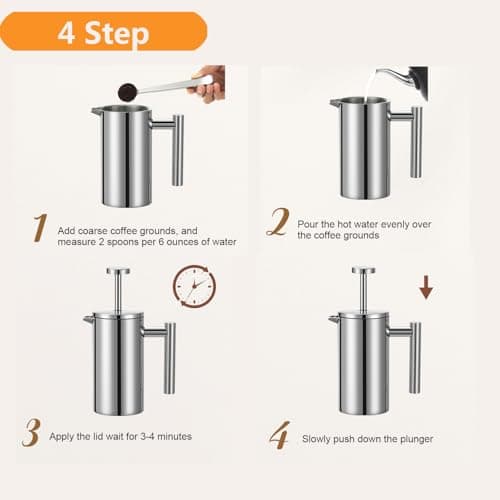 4 Step

1 Add coarse coffee grounds, and measure 2 spoons per 6 ounces of water

2 Pour the hot water evenly over the coffee grounds

3 Apply the lid wait for 3-4 minutes

4 Slowly push down the plunger