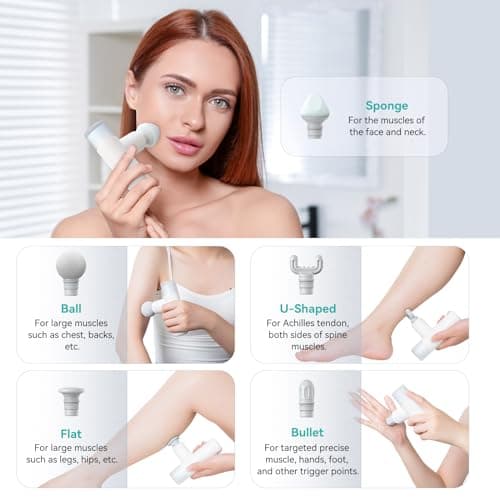 Sponge
For the muscles of the face and neck.

Ball
For large muscles such as chest, backs, etc.

U-Shaped
For Achilles tendon, both sides of spine muscles.

Flat
For large muscles such as legs, hips, etc.

Bullet
For targeted precise muscle, hands, foot, and other trigger points.