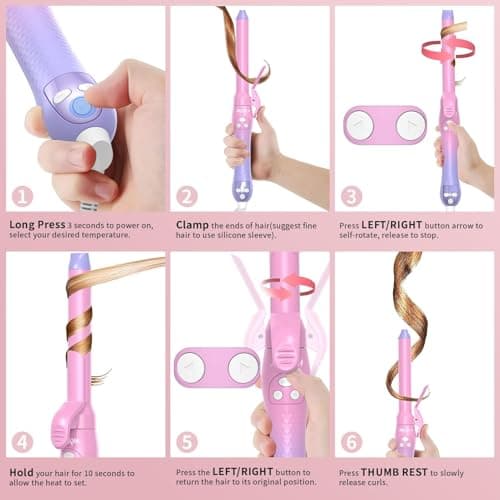 1

Long Press 3 seconds to power on, select your desired temperature.

2

Clamp the ends of hair(suggest fine hair to use silicone sleeve).

3

Press LEFT/RIGHT button arrow to self-rotate, release to stop.

4

Hold your hair for 10 seconds to allow the heat to set.

5

Press the LEFT/RIGHT button to return the hair to its original position.

6

Press THUMB REST to slowly release curls.