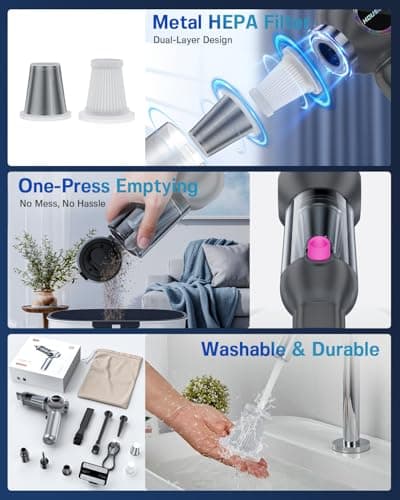 Metal HEPA Filter
Dual-Layer Design

One-Press Emptying
No Mess, No Hassle

Washable & Durable