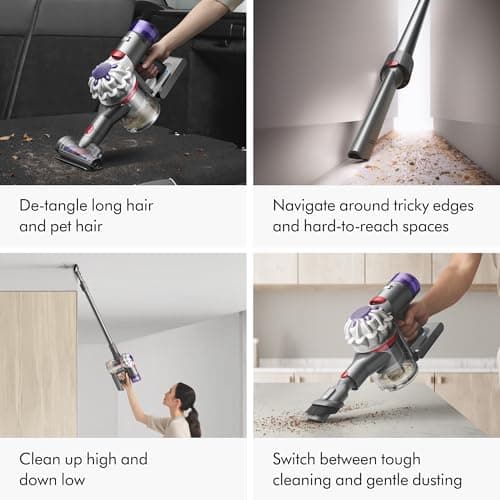 De-tangle long hair and pet hair

Navigate around tricky edges and hard-to-reach spaces

Clean up high and down low

Switch between tough cleaning and gentle dusting