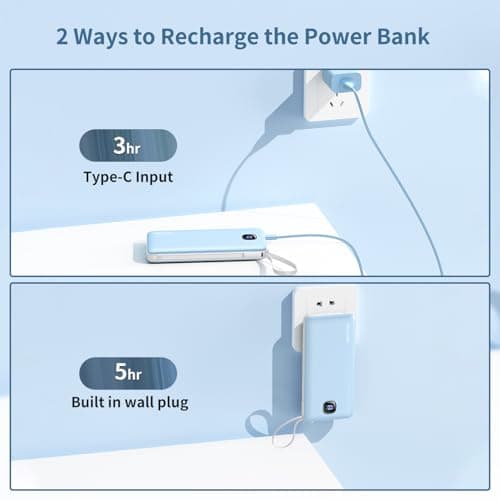 2 Ways to Recharge the Power Bank

3hr
Type-C Input

5hr
Built in wall plug