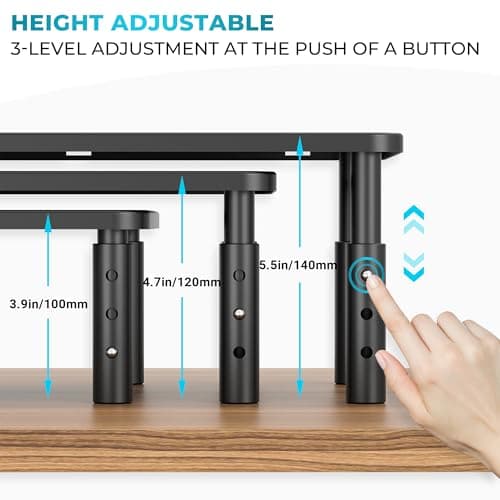 HEIGHT ADJUSTABLE
3-LEVEL ADJUSTMENT AT THE PUSH OF A BUTTON

3.9in/100mm

4.7in/120mm

5.5in/140mm