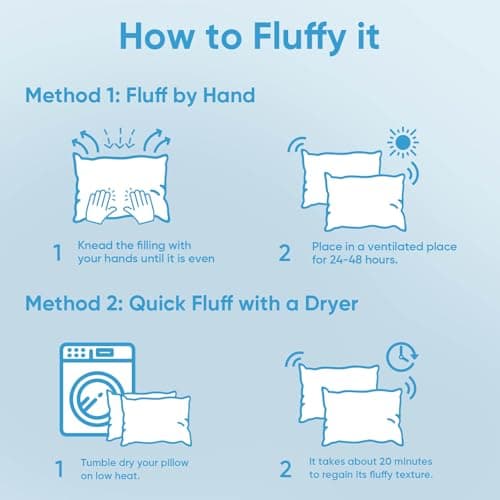 How to Fluffy it

Method 1: Fluff by Hand

1 Knead the filling with your hands until it is even

2 Place in a ventilated place for 24-48 hours.

Method 2: Quick Fluff with a Dryer

1 Tumble dry your pillow on low heat.

2 It takes about 20 minutes to regain its fluffy texture.