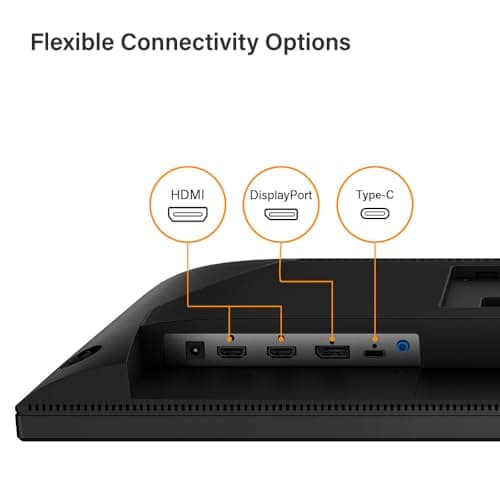 Flexible Connectivity Options

HDMI

DisplayPort

Type-C