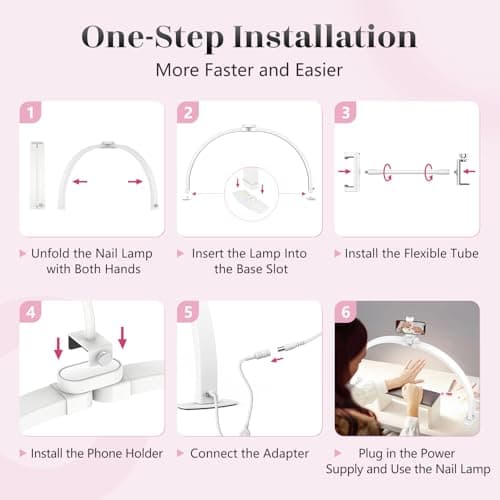 One-Step Installation

More Faster and Easier

1

Unfold the Nail Lamp with Both Hands

2

Insert the Lamp Into the Base Slot

3

Install the Flexible Tube

4

Install the Phone Holder

5

Connect the Adapter

6

Plug in the Power Supply and Use the Nail Lamp