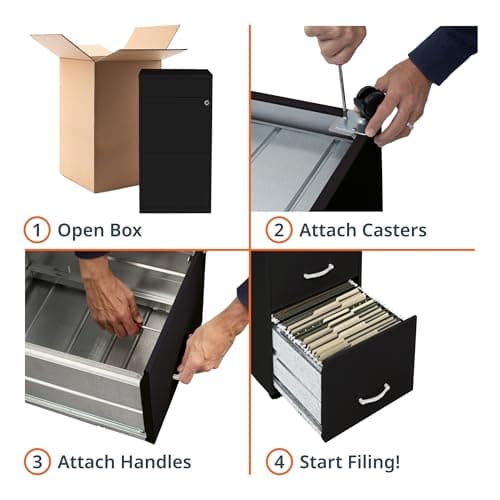 1 Open Box

2 Attach Casters

3 Attach Handles

4 Start Filing!