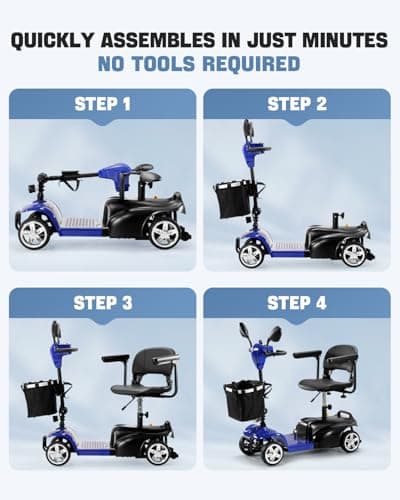 QUICKLY ASSEMBLES IN JUST MINUTES
NO TOOLS REQUIRED

STEP 1

STEP 2

STEP 3

STEP 4