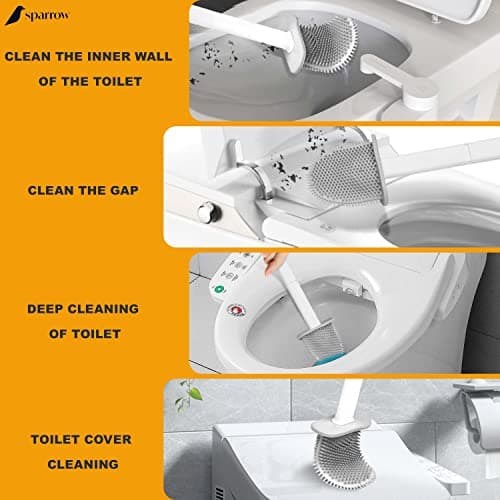 sparrow

CLEAN THE INNER WALL OF THE TOILET

CLEAN THE GAP

DEEP CLEANING OF TOILET

TOILET COVER CLEANING