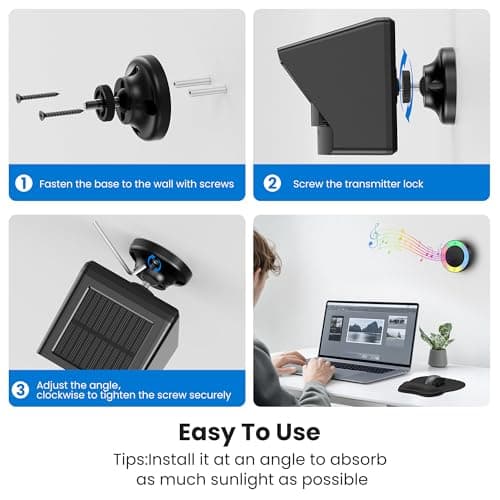 1 Fasten the base to the wall with screws

2 Screw the transmitter lock

3 Adjust the angle, clockwise to tighten the screw securely

Easy To Use

Tips:Install it at an angle to absorb as much sunlight as possible