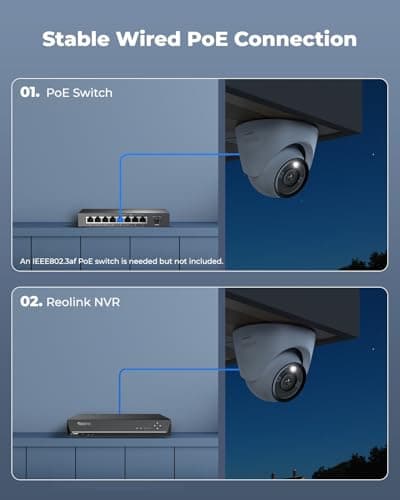 Stable Wired PoE Connection

01. PoE Switch

An IEEE802.3af PoE switch is needed but not included.

02. Reolink NVR