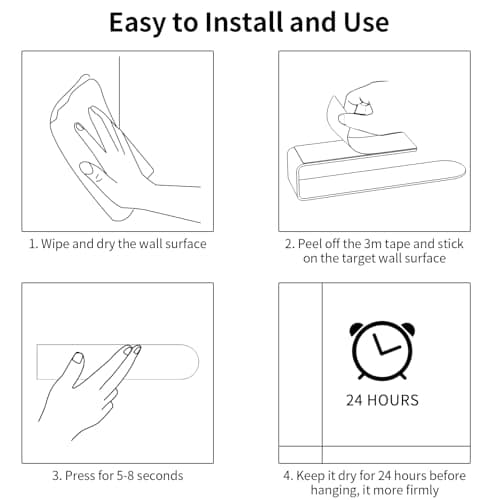 Easy to Install and Use

1. Wipe and dry the wall surface

2. Peel off the 3m tape and stick on the target wall surface

3. Press for 5-8 seconds

24 HOURS

4. Keep it dry for 24 hours before hanging, it more firmly