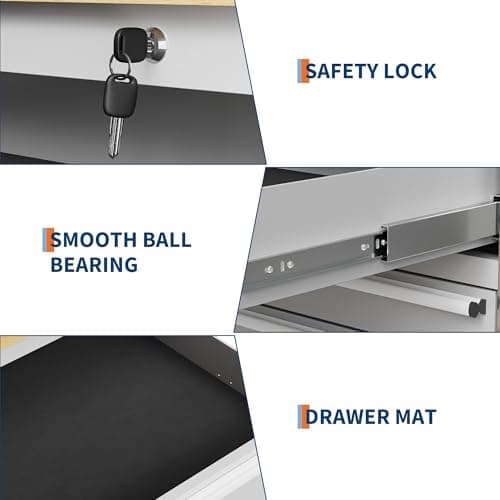 SAFETY LOCK

SMOOTH BALL BEARING

DRAWER MAT