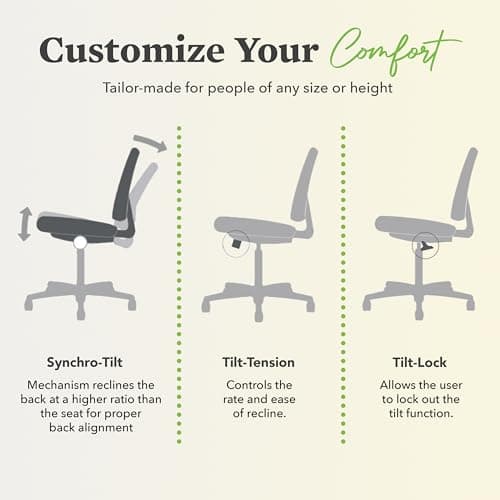 Customize Your Comfort

Tailor-made for people of any size or height

Synchro-Tilt

Mechanism reclines the back at a higher ratio than the seat for proper back alignment

Tilt-Tension

Controls the rate and ease of recline.

Tilt-Lock

Allows the user to lock out the tilt function.