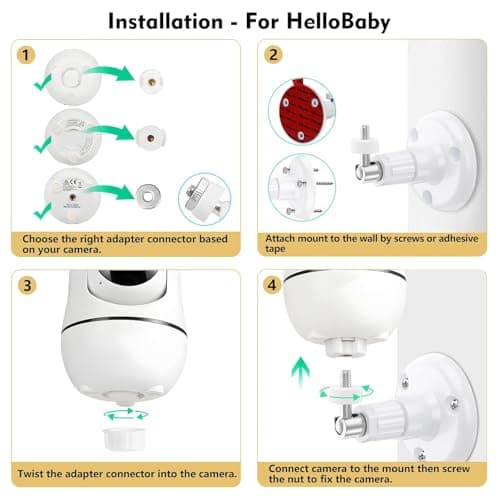 Installation - For HelloBaby

1

Choose the right adapter connector based on your camera.

2

Attach mount to the wall by screws or adhesive tape

3

Twist the adapter connector into the camera.

4

Connect camera to the mount then screw the nut to fix the camera.