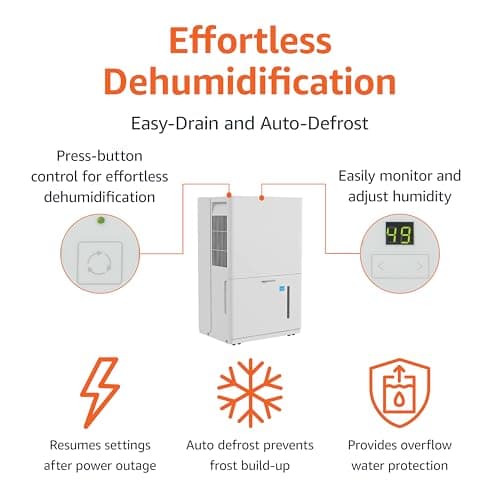 Effortless Dehumidification

Easy-Drain and Auto-Defrost

Press-button control for effortless dehumidification

Easily monitor and adjust humidity

49

Resumes settings after power outage

Auto defrost prevents frost build-up

Provides overflow water protection