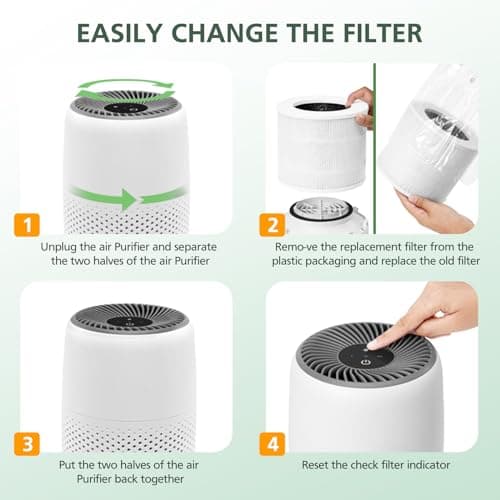 EASILY CHANGE THE FILTER

1

Unplug the air Purifier and separate the two halves of the air Purifier

2

Remo-ve the replacement filter from the plastic packaging and replace the old filter

3

Put the two halves of the air Purifier back together

4

Reset the check filter indicator