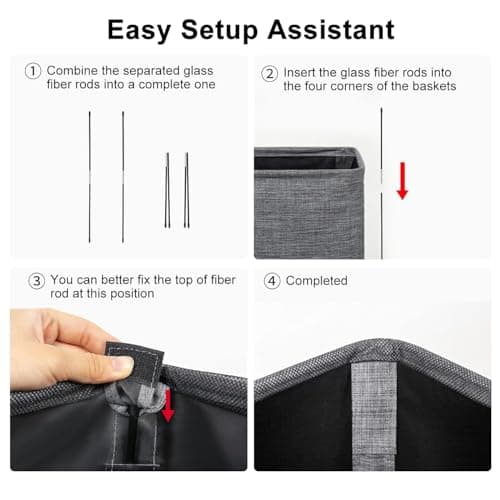 Easy Setup Assistant

① Combine the separated glass fiber rods into a complete one

② Insert the glass fiber rods into the four corners of the baskets

③ You can better fix the top of fiber rod at this position

④ Completed