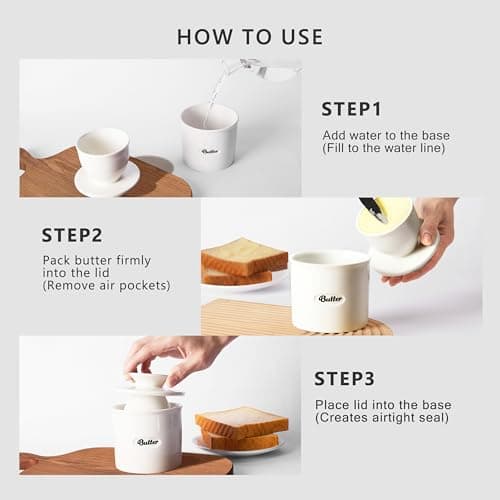 HOW TO USE

Butter

STEP1

Add water to the base
(Fill to the water line)

STEP2

Pack butter firmly into the lid
(Remove air pockets)

Butter

Butter

STEP3

Place lid into the base
(Creates airtight seal)