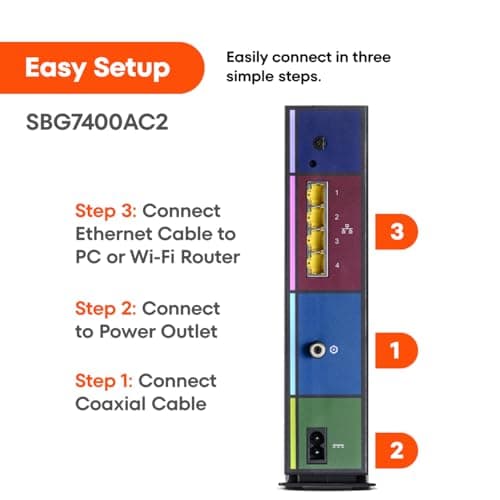 Easy Setup

Easily connect in three simple steps.

SBG7400AC2

Step 3: Connect Ethernet Cable to PC or Wi-Fi Router

Step 2: Connect to Power Outlet

Step 1: Connect Coaxial Cable

1
2
3
4

3

1

2