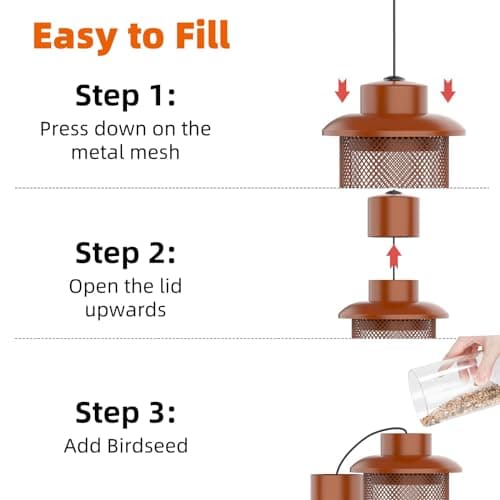 Easy to Fill

Step 1:
Press down on the metal mesh

Step 2:
Open the lid upwards

Step 3:
Add Birdseed