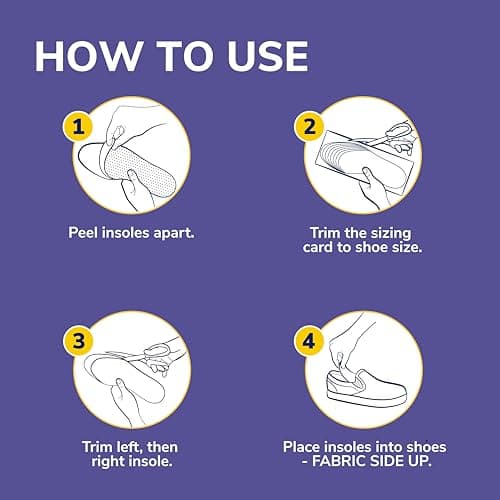 HOW TO USE

1

Peel insoles apart.

2

Trim the sizing card to shoe size.

3

Trim left, then right insole.

4

Place insoles into shoes - FABRIC SIDE UP.