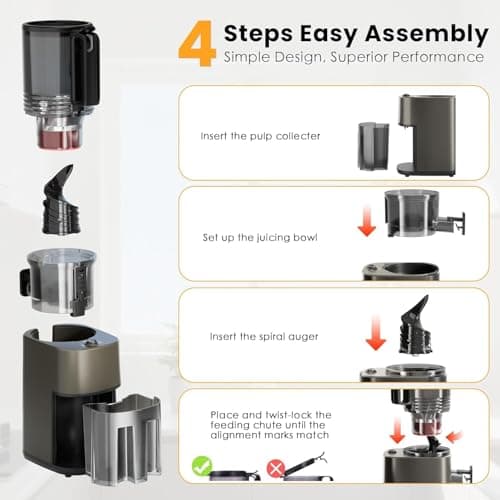 4 Steps Easy Assembly
Simple Design, Superior Performance

Insert the pulp collecter

Set up the juicing bowl

Insert the spiral auger

Place and twist-lock the feeding chute until the alignment marks match