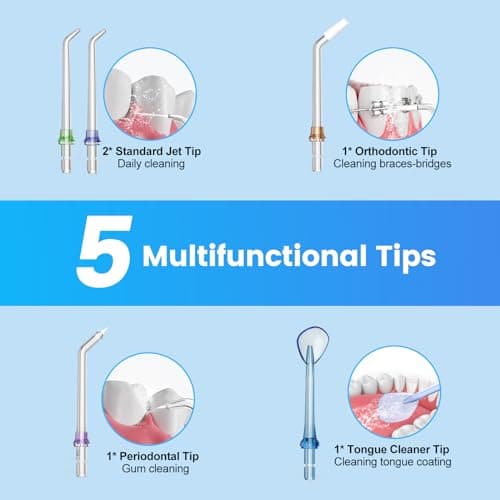 2* Standard Jet Tip
Daily cleaning

1* Orthodontic Tip
Cleaning braces-bridges

5 Multifunctional Tips

1* Periodontal Tip
Gum cleaning

1* Tongue Cleaner Tip
Cleaning tongue coating