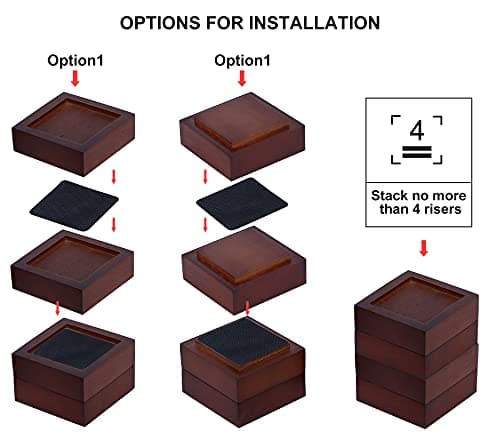 OPTIONS FOR INSTALLATION

Option1

Option1

4

Stack no more than 4 risers