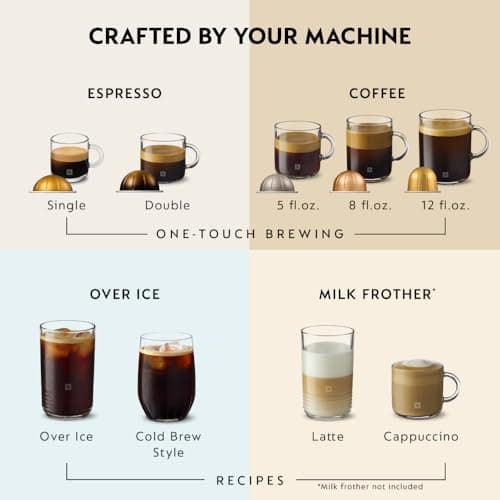 CRAFTED BY YOUR MACHINE

ESPRESSO

Single

Double

COFFEE

5 fl.oz.

8 fl.oz.

12 fl.oz.

ONE-TOUCH BREWING

OVER ICE

Over Ice

Cold Brew Style

MILK FROTHER*

Latte

Cappuccino

RECIPES

*Milk frother not included