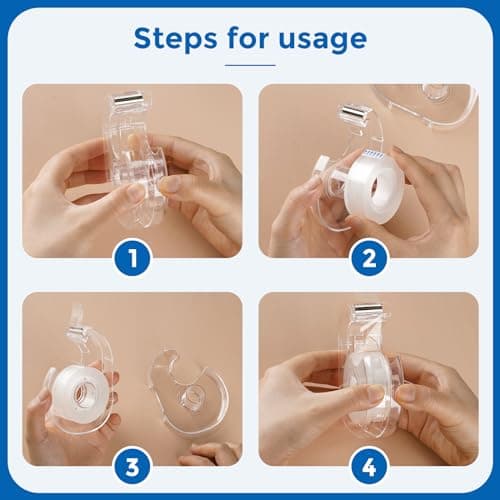 Steps for usage

1

2

3

4