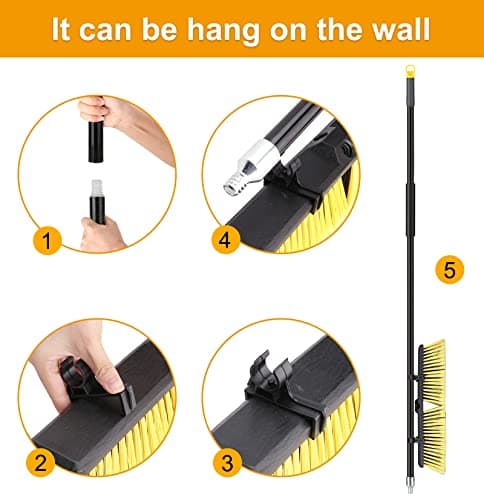 It can be hang on the wall

1

4

5

2

3