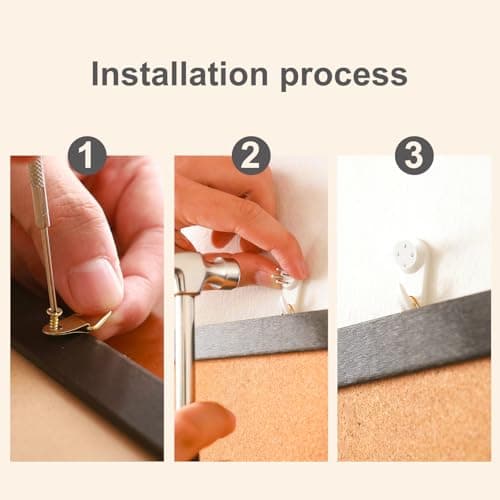 Installation process

1

2

3