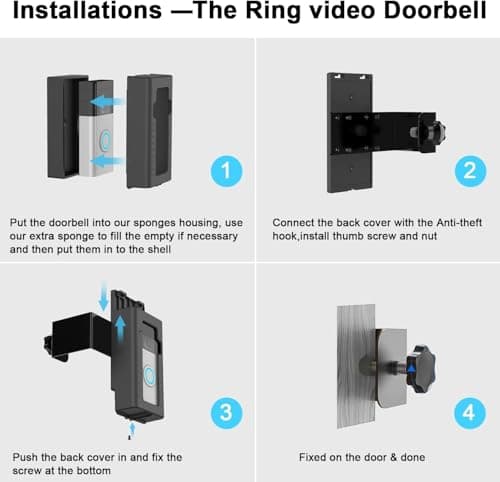 Installations —The Ring video Doorbell

1

Put the doorbell into our sponges housing, use our extra sponge to fill the empty if necessary and then put them in to the shell

2

Connect the back cover with the Anti-theft hook,install thumb screw and nut

3

Push the back cover in and fix the screw at the bottom

4

Fixed on the door & done