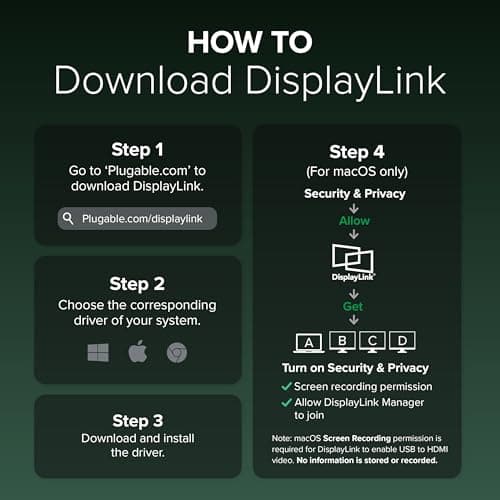 HOW TO
Download DisplayLink

Step 1
Go to 'Plugable.com' to download DisplayLink.

Plugable.com/displaylink

Step 2
Choose the corresponding driver of your system.

Step 3
Download and install the driver.

Step 4
(For macOS only)
Security & Privacy
Allow
DisplayLink
Get
A B C D
Turn on Security & Privacy
Screen recording permission
Allow DisplayLink Manager to join

Note: macOS Screen Recording permission is required for DisplayLink to enable USB to HDMI video. No information is stored or recorded.