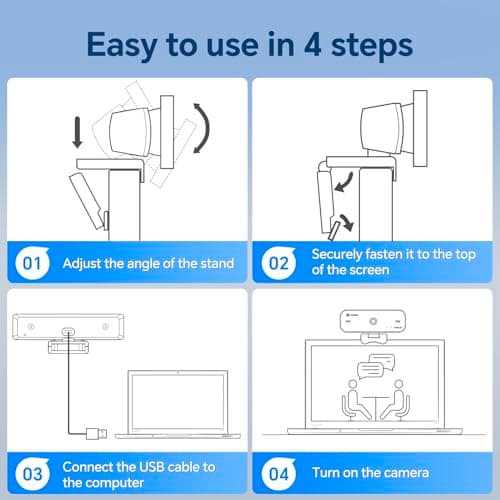 Easy to use in 4 steps

01 Adjust the angle of the stand

02 Securely fasten it to the top of the screen

03 Connect the USB cable to the computer

04 Turn on the camera