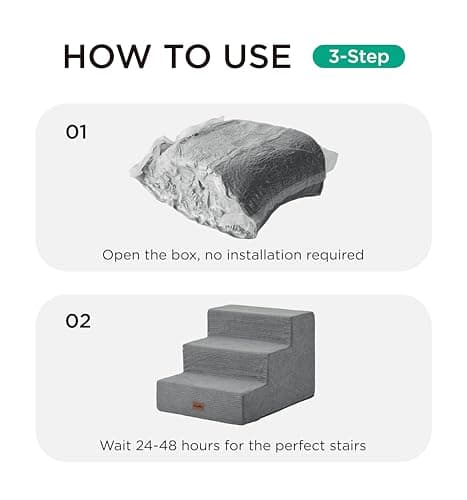 HOW TO USE 3-Step

01

Open the box, no installation required

02

Wait 24-48 hours for the perfect stairs