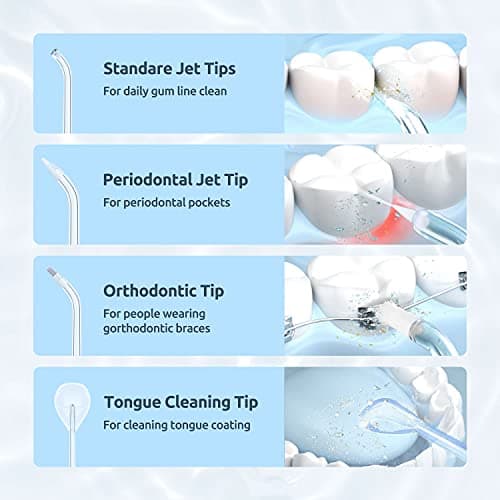 Standare Jet Tips
For daily gum line clean

Periodontal Jet Tip
For periodontal pockets

Orthodontic Tip
For people wearing gorthodontic braces

Tongue Cleaning Tip
For cleaning tongue coating