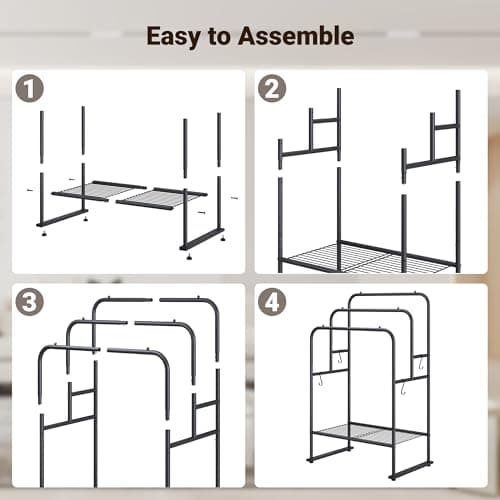 Easy to Assemble

1

2

3

4