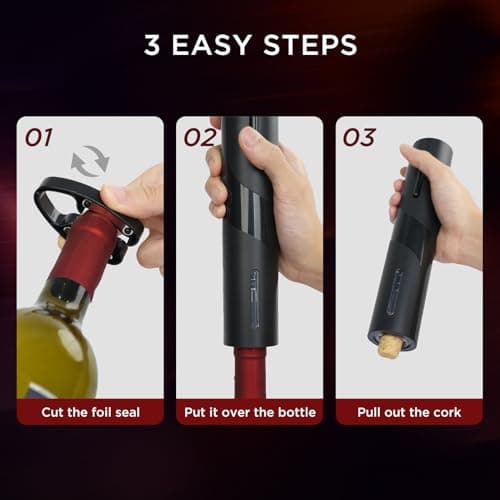 3 EASY STEPS

01

Cut the foil seal

02

Put it over the bottle

03

Pull out the cork