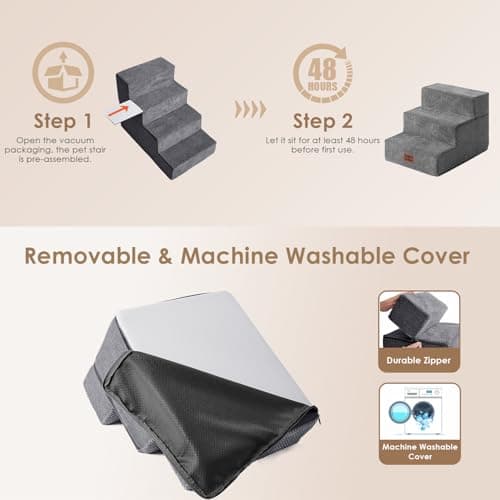 Step 1

Open the vacuum packaging, the pet stair is pre-assembled.

48 HOURS

Step 2

Let it sit for at least 48 hours before first use.

Removable & Machine Washable Cover

Durable Zipper

Machine Washable Cover