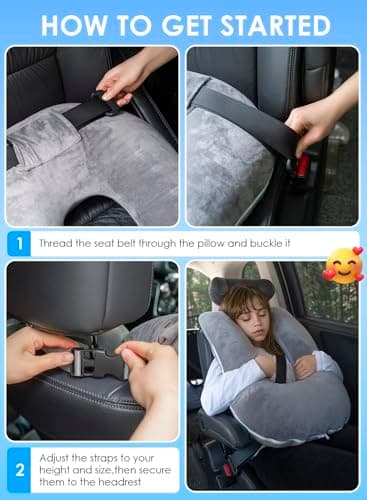 HOW TO GET STARTED

1 Thread the seat belt through the pillow and buckle it

2 Adjust the straps to your height and size,then secure them to the headrest