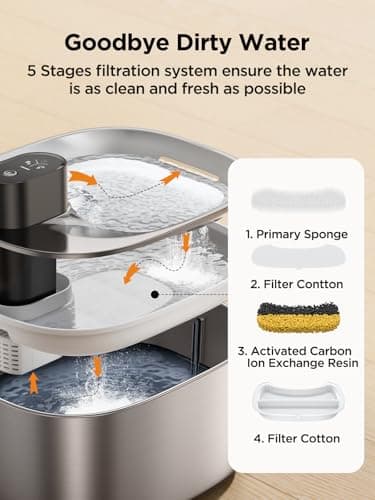 Goodbye Dirty Water

5 Stages filtration system ensure the water is as clean and fresh as possible

1. Primary Sponge

2. Filter Contton

3. Activated Carbon Ion Exchange Resin

4. Filter Cotton