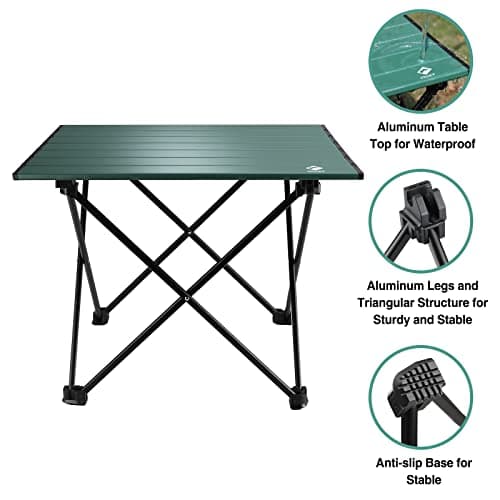 Aluminum Table Top for Waterproof

Aluminum Legs and Triangular Structure for Sturdy and Stable

Anti-slip Base for Stable