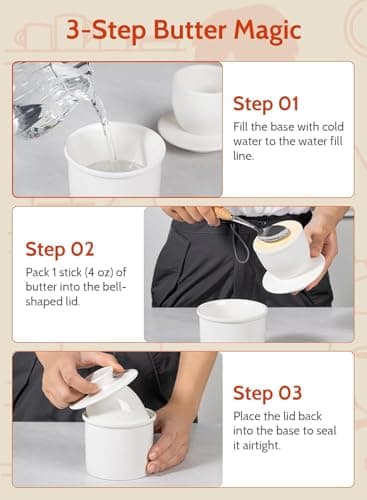 3-Step Butter Magic

Step 01
Fill the base with cold water to the water fill line.

Step 02
Pack 1 stick (4 oz) of butter into the bell-shaped lid.

Step 03
Place the lid back into the base to seal it airtight.