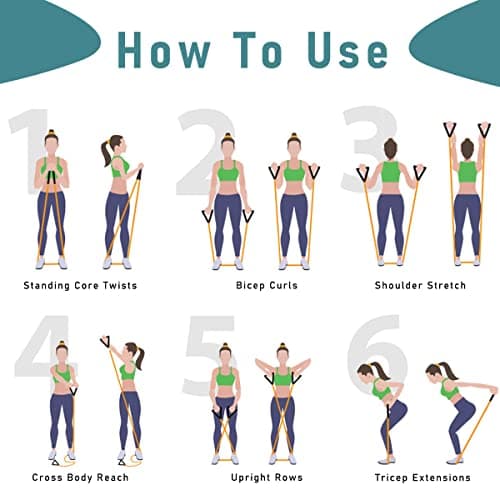 How To Use

1

Standing Core Twists

2

Bicep Curls

3

Shoulder Stretch

4

Cross Body Reach

5

Upright Rows

6

Tricep Extensions